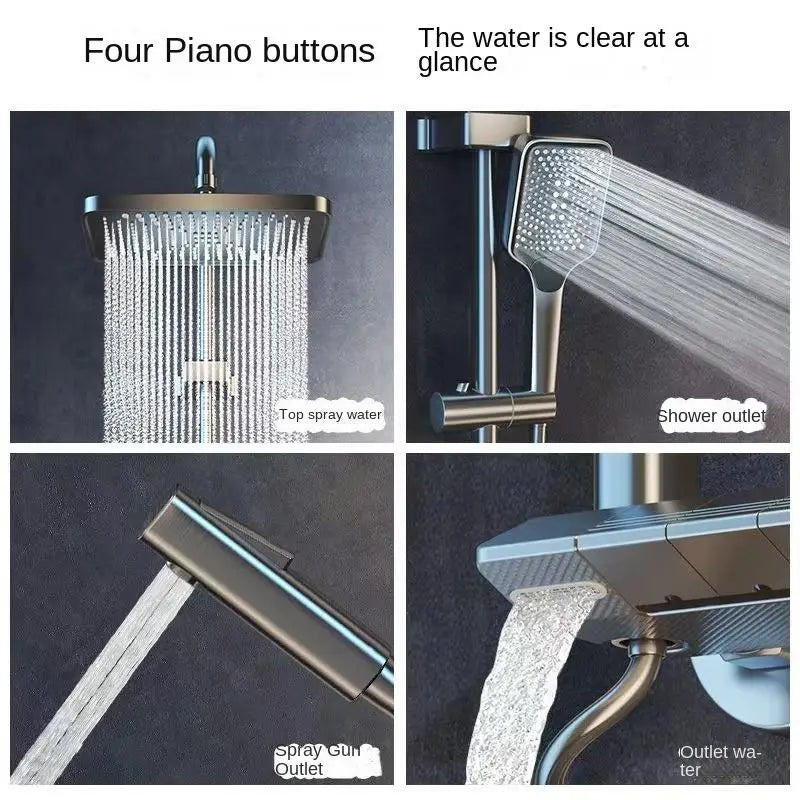 Four Piano buttons

The water is clear at a glance

Top spray water

Shower outlet

Spray Gun Outlet

Outlet water